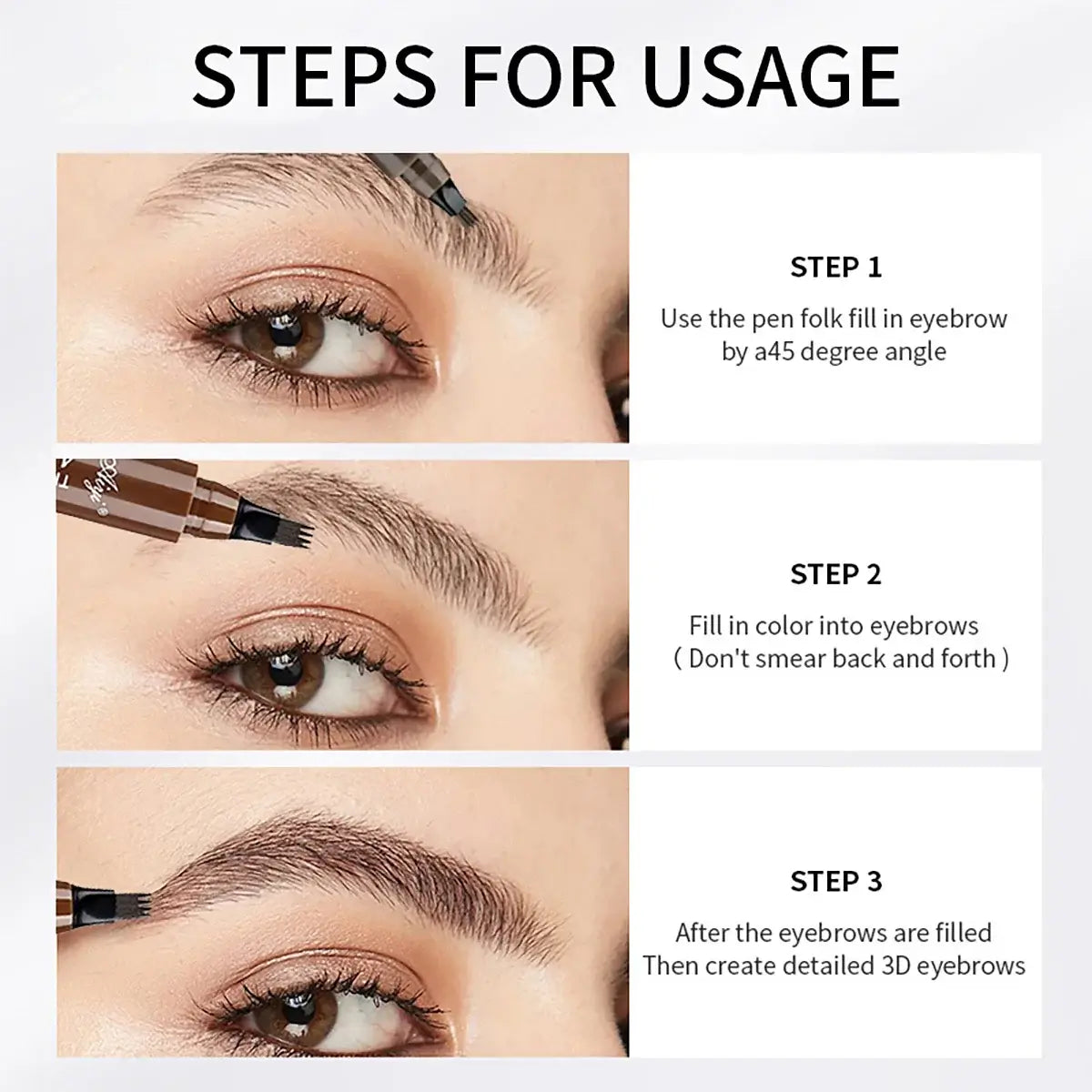 STEPS FOR USAGE

STEP 1

Use the pen folk fill in eyebrow by a45 degree angle

STEP 2

Fill in color into eyebrows ( Don't smear back and forth )

STEP 3

After the eyebrows are filled Then create detailed 3D eyebrows